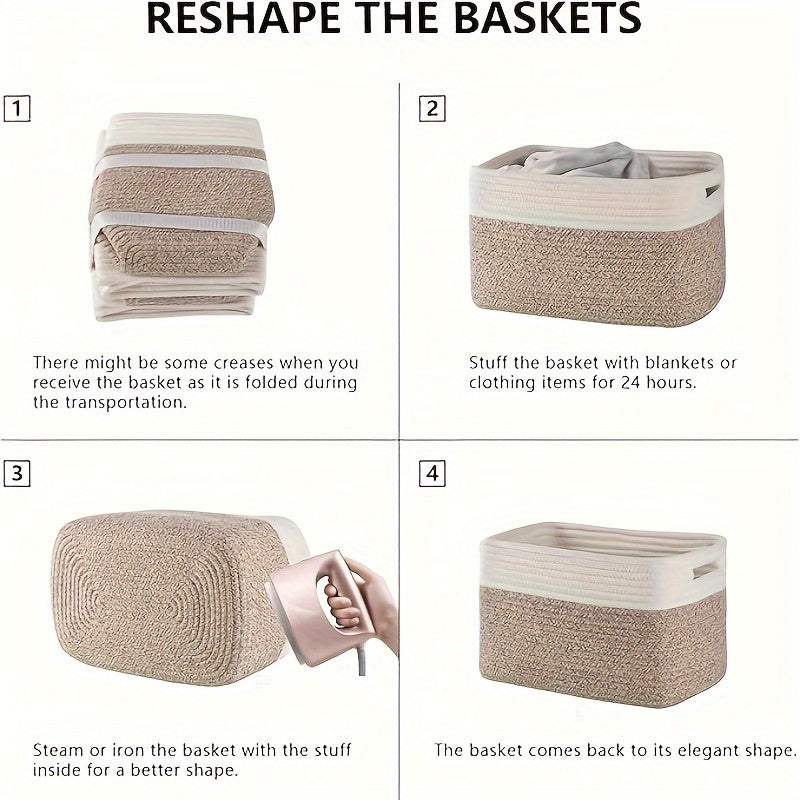 RESHAPE THE BASKETS

1

There might be some creases when you receive the basket as it is folded during the transportation.

2

Stuff the basket with blankets or clothing items for 24 hours.

3

Steam or iron the basket with the stuff inside for a better shape.

4

The basket comes back to its elegant shape.