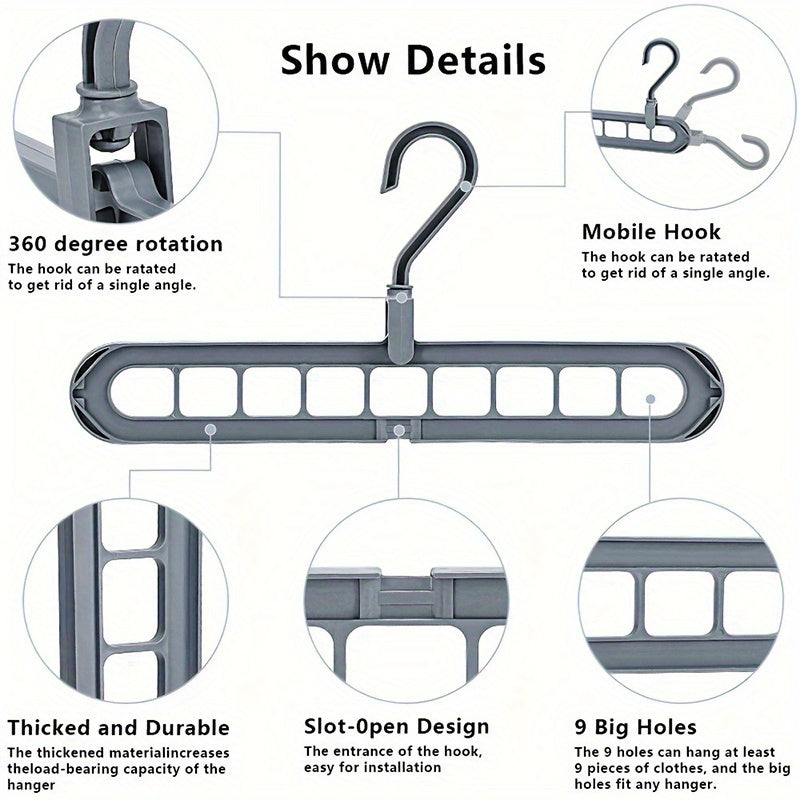 Show Details

360 degree rotation

The hook can be ratated to get rid of a single angle.

Mobile Hook

The hook can be ratated to get rid of a single angle.

Thicked and Durable

The thickened materialincreases theload-bearing capacity of the hanger

Slot-0pen Design

The entrance of the hook, easy for installation

9 Big Holes

The 9 holes can hang at least 9 pieces of clothes, and the big holes fit any hanger.